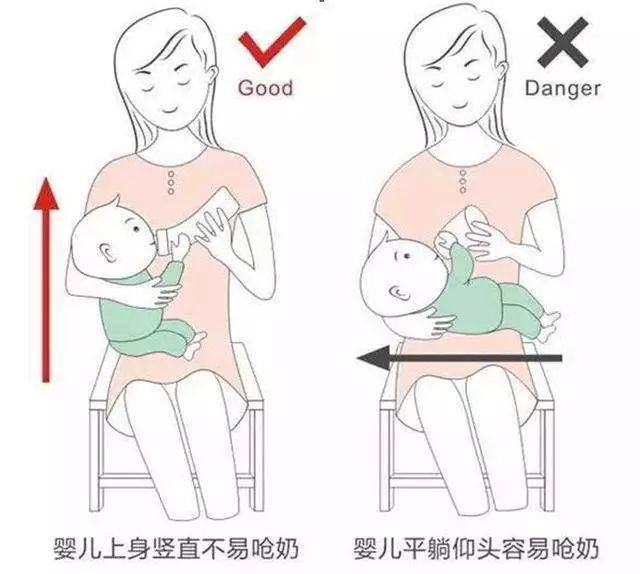 Good

Danger

婴儿上身竖直不易呛奶

婴儿平躺仰头容易呛奶